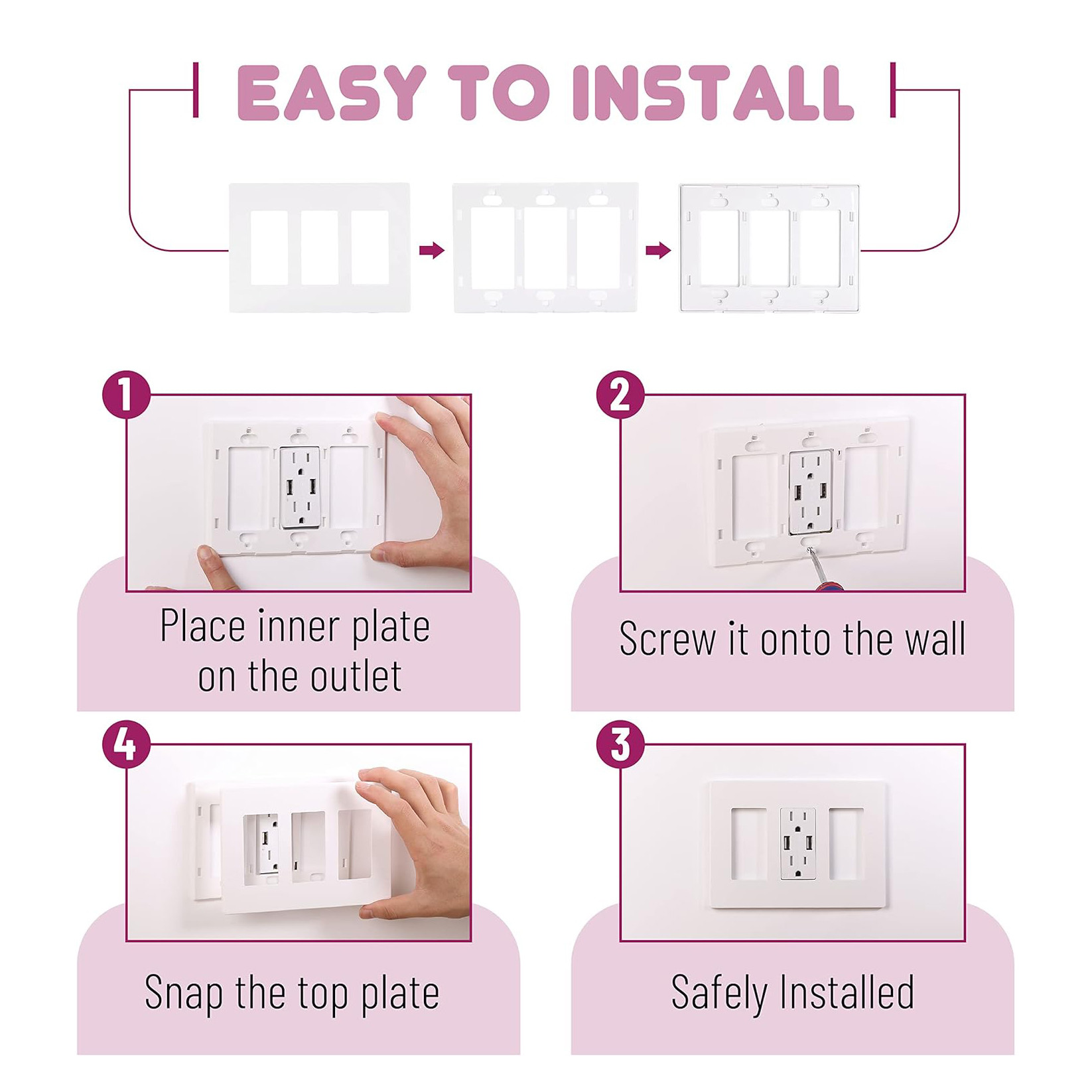 EASY TO INSTALL

1

Place inner plate on the outlet

2

Screw it onto the wall

4

Snap the top plate

3

Safely Installed